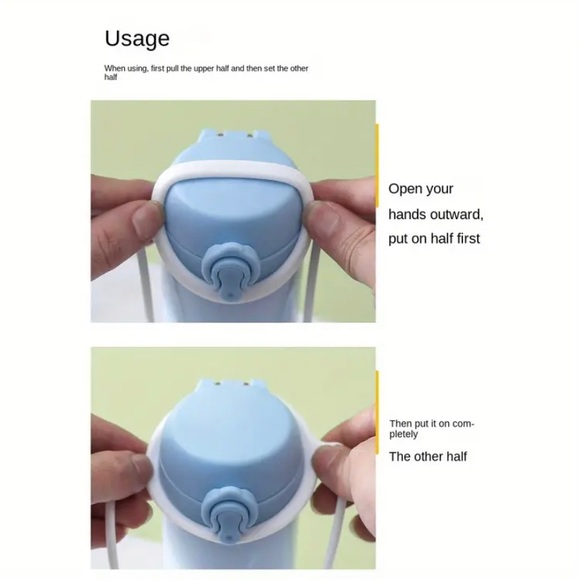 Usage

When using, first pull the upper half and then set the other half

Open your hands outward, put on half first

Then put it on completely

The other half